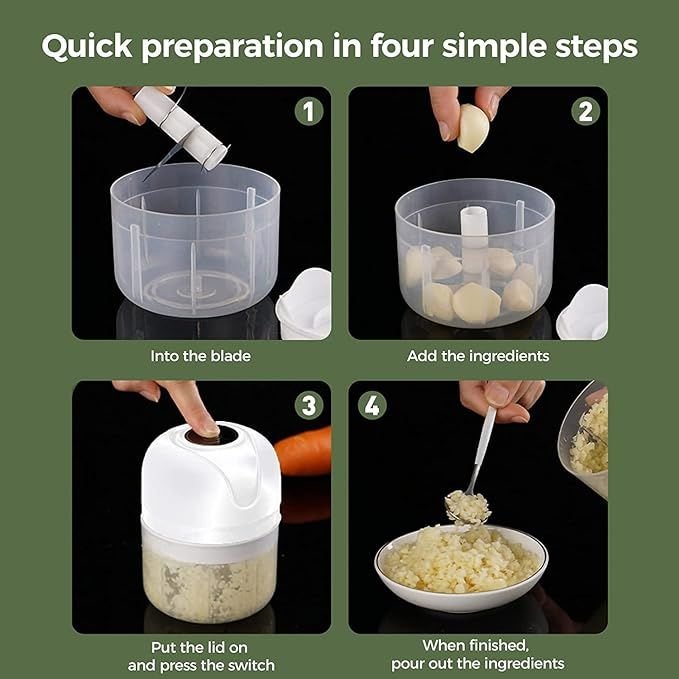 Quick preparation in four simple steps

1

Into the blade

2

Add the ingredients

3

Put the lid on and press the switch

4

When finished, pour out the ingredients