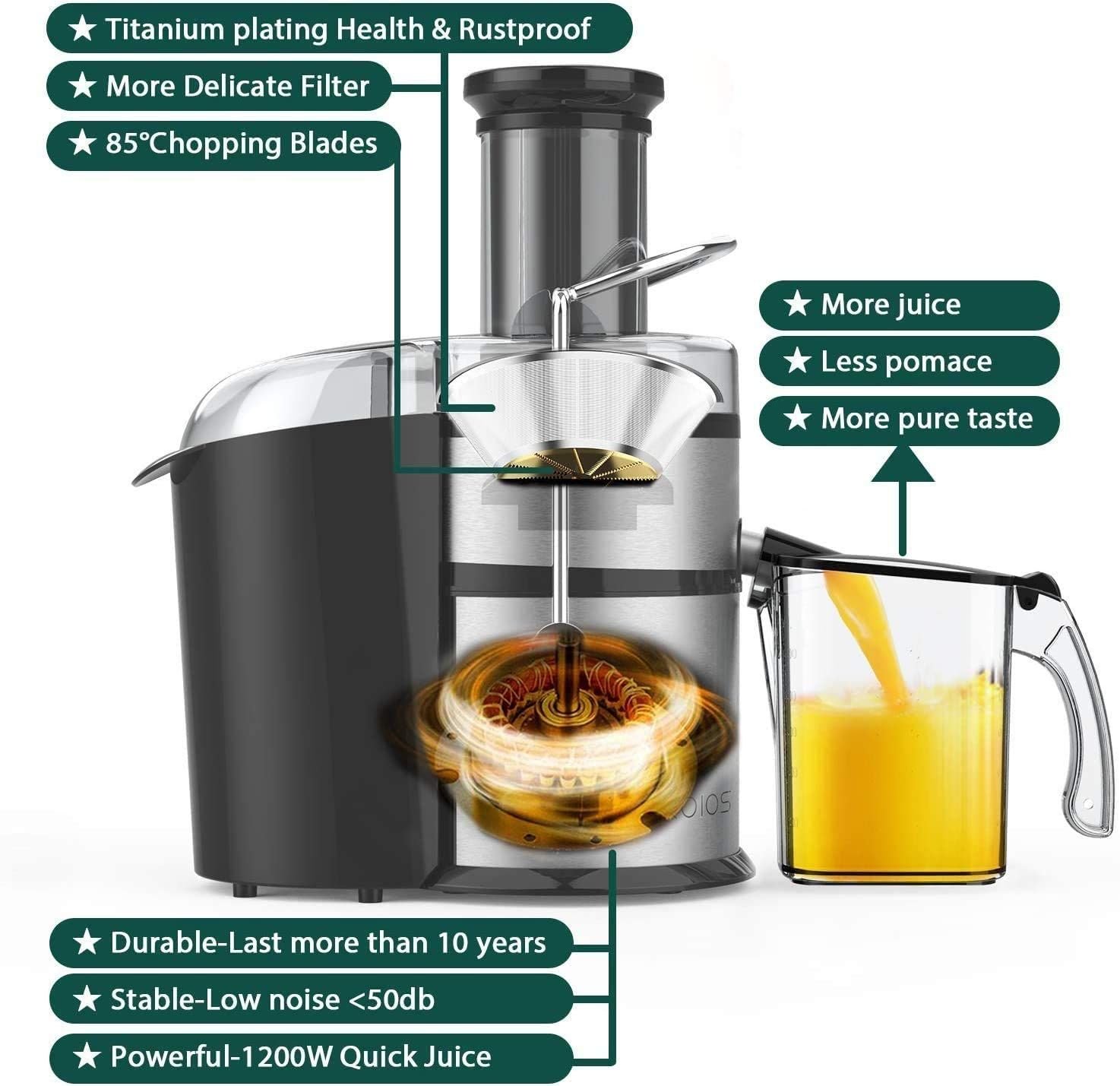 ★ Titanium plating Health & Rustproof

★ More Delicate Filter

★ 85°Chopping Blades

★ More juice

★ Less pomace

★ More pure taste

KOIOS

★ Durable-Last more than 10 years

★ Stable-Low noise <50db

★ Powerful-1200W Quick Juice