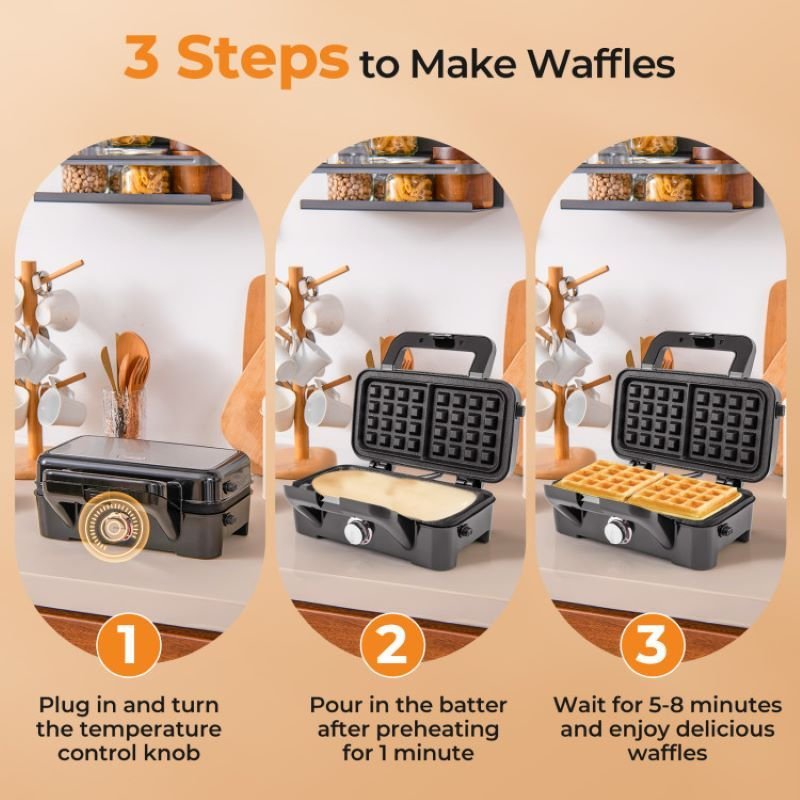 3 Steps to Make Waffles

1

Plug in and turn the temperature control knob

2

Pour in the batter after preheating for 1 minute

3

Wait for 5-8 minutes and enjoy delicious waffles